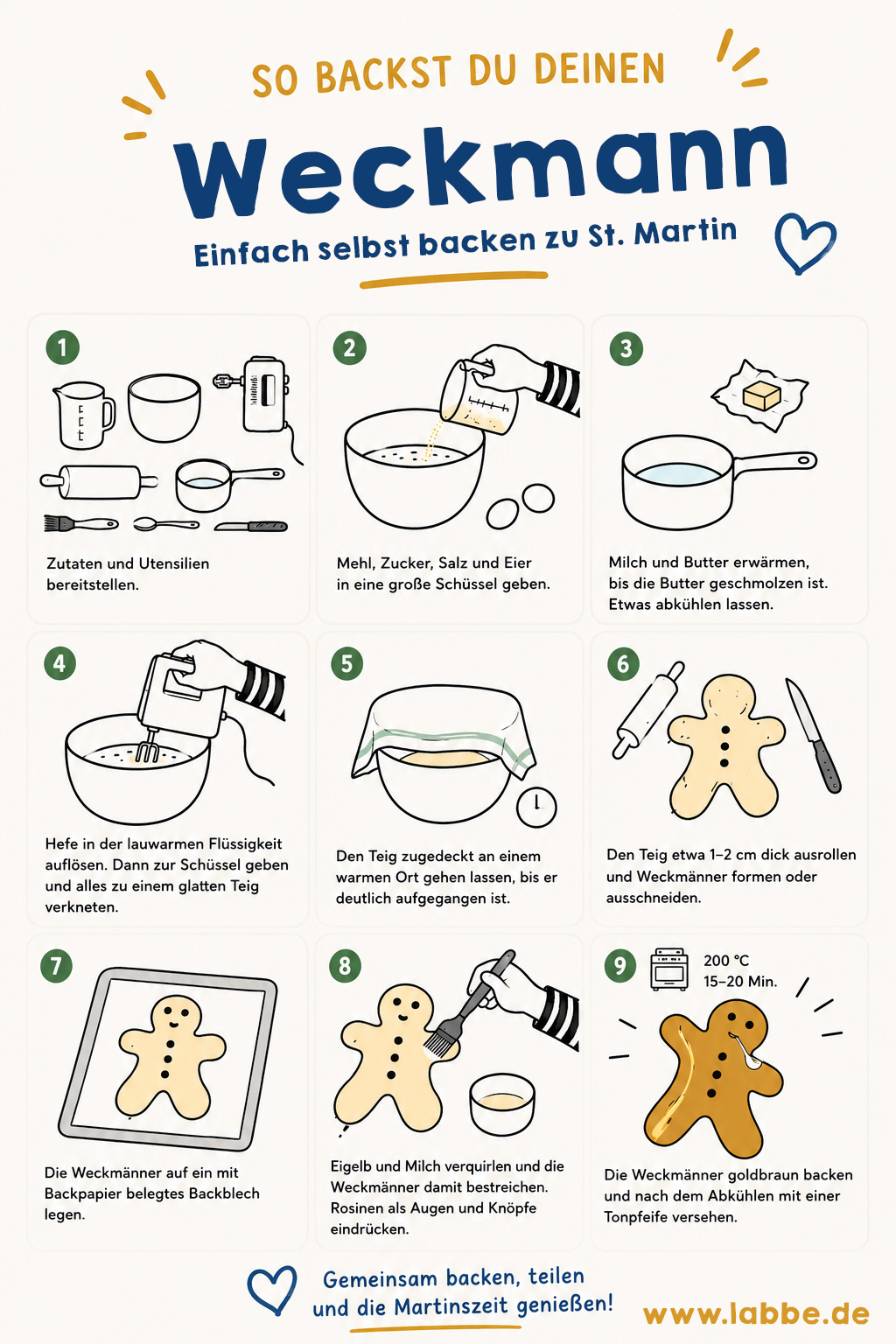 SO BACKST DU DEINEN

Weckmann

Einfach selbst backen zu St. Martin

1

Zutaten und Utensilien bereitstellen.

2

Mehl, Zucker, Salz und Eier in eine große Schüssel geben.

3

Milch und Butter erwärmen, bis die Butter geschmolzen ist. Etwas abkühlen lassen.

4

Hefe in der lauwarmen Flüssigkeit auflösen. Dann zur Schüssel geben und alles zu einem glatten Teig verkneten.

5

Den Teig zugedeckt an einem warmen Ort gehen lassen, bis er deutlich aufgegangen ist.

6

Den Teig etwa 1–2 cm dick ausrollen und Weckmänner formen oder ausschneiden.

7

Die Weckmänner auf ein mit Backpapier belegtes Backblech legen.

8

Eigelb und Milch verquirlen und die Weckmänner damit bestreichen. Rosinen als Augen und Knöpfe eindrücken.

9

200 °C
15–20 Min.

Die Weckmänner goldbraun backen und nach dem Abkühlen mit einer Tonpfeife versehen.

Gemeinsam backen, teilen und die Martinszeit genießen!

www.labbe.de