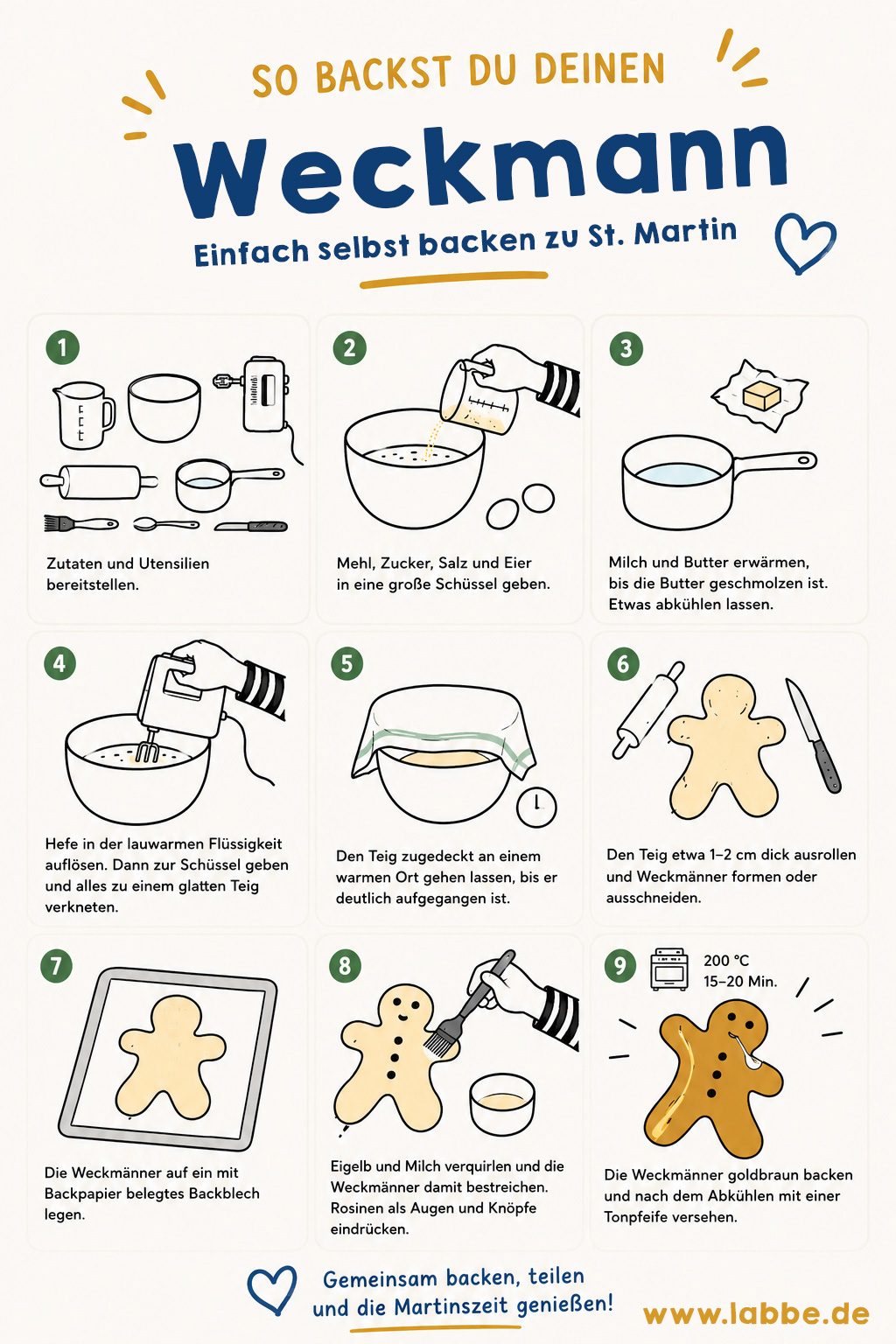 SO BACKST DU DEINEN

Weckmann

Einfach selbst backen zu St. Martin

1

Zutaten und Utensilien bereitstellen.

2

Mehl, Zucker, Salz und Eier in eine große Schüssel geben.

3

Milch und Butter erwärmen, bis die Butter geschmolzen ist. Etwas abkühlen lassen.

4

Hefe in der lauwarmen Flüssigkeit auflösen. Dann zur Schüssel geben und alles zu einem glatten Teig verkneten.

5

Den Teig zugedeckt an einem warmen Ort gehen lassen, bis er deutlich aufgegangen ist.

6

Den Teig etwa 1–2 cm dick ausrollen und Weckmänner formen oder ausschneiden.

7

Die Weckmänner auf ein mit Backpapier belegtes Backblech legen.

8

Eigelb und Milch verquirlen und die Weckmänner damit bestreichen. Rosinen als Augen und Knöpfe eindrücken.

9

200 °C
15–20 Min.

Die Weckmänner goldbraun backen und nach dem Abkühlen mit einer Tonpfeife versehen.

Gemeinsam backen, teilen und die Martinszeit genießen!

www.labbe.de